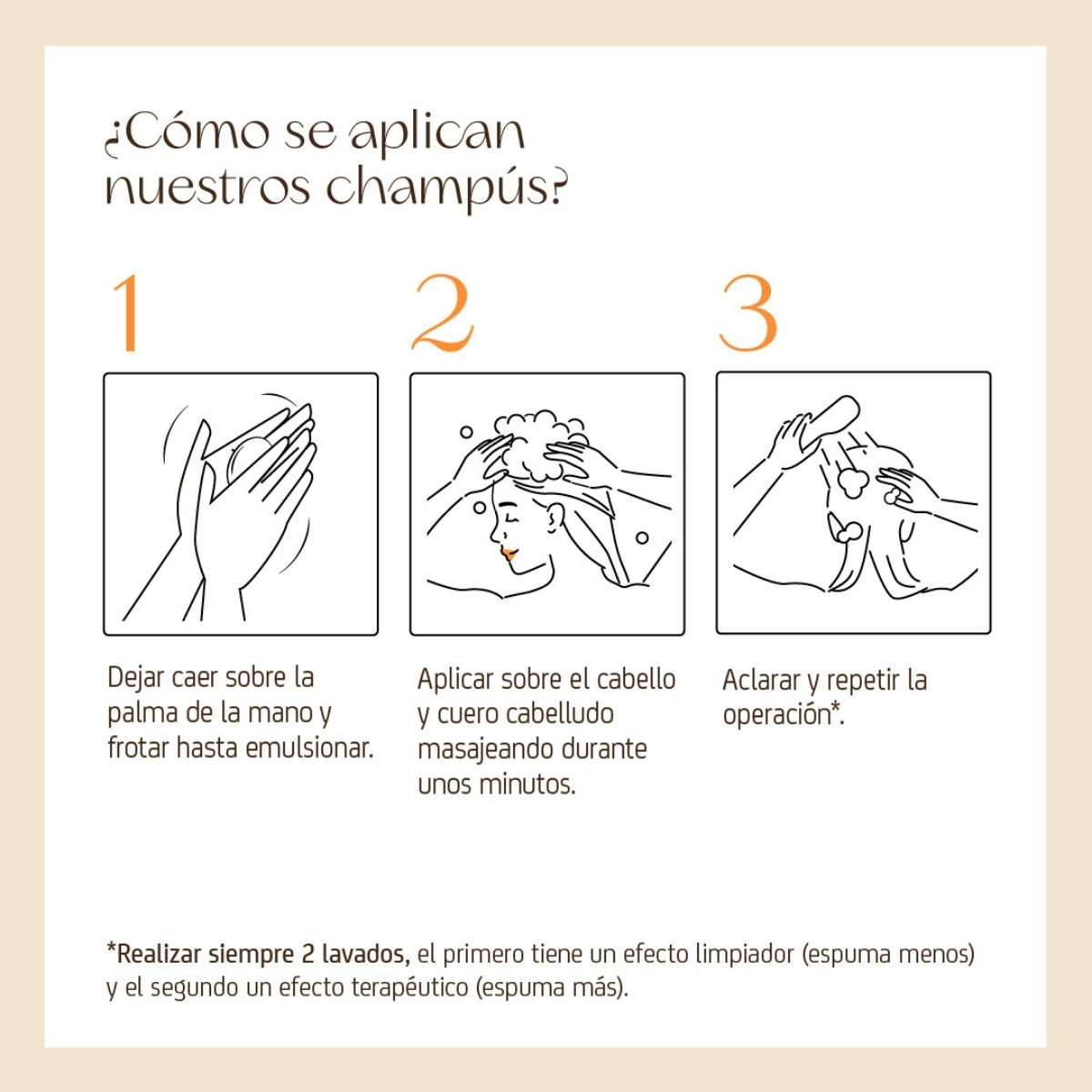 ¿Cómo se aplican nuestros champús?

1

Dejar caer sobre la palma de la mano y frotar hasta emulsionar.

2

Aplicar sobre el cabello y cuero cabelludo masajeando durante unos minutos.

3

Aclarar y repetir la operación*.

*Realizar siempre 2 lavados, el primero tiene un efecto limpiador (espuma menos) y el segundo un efecto terapéutico (espuma más).