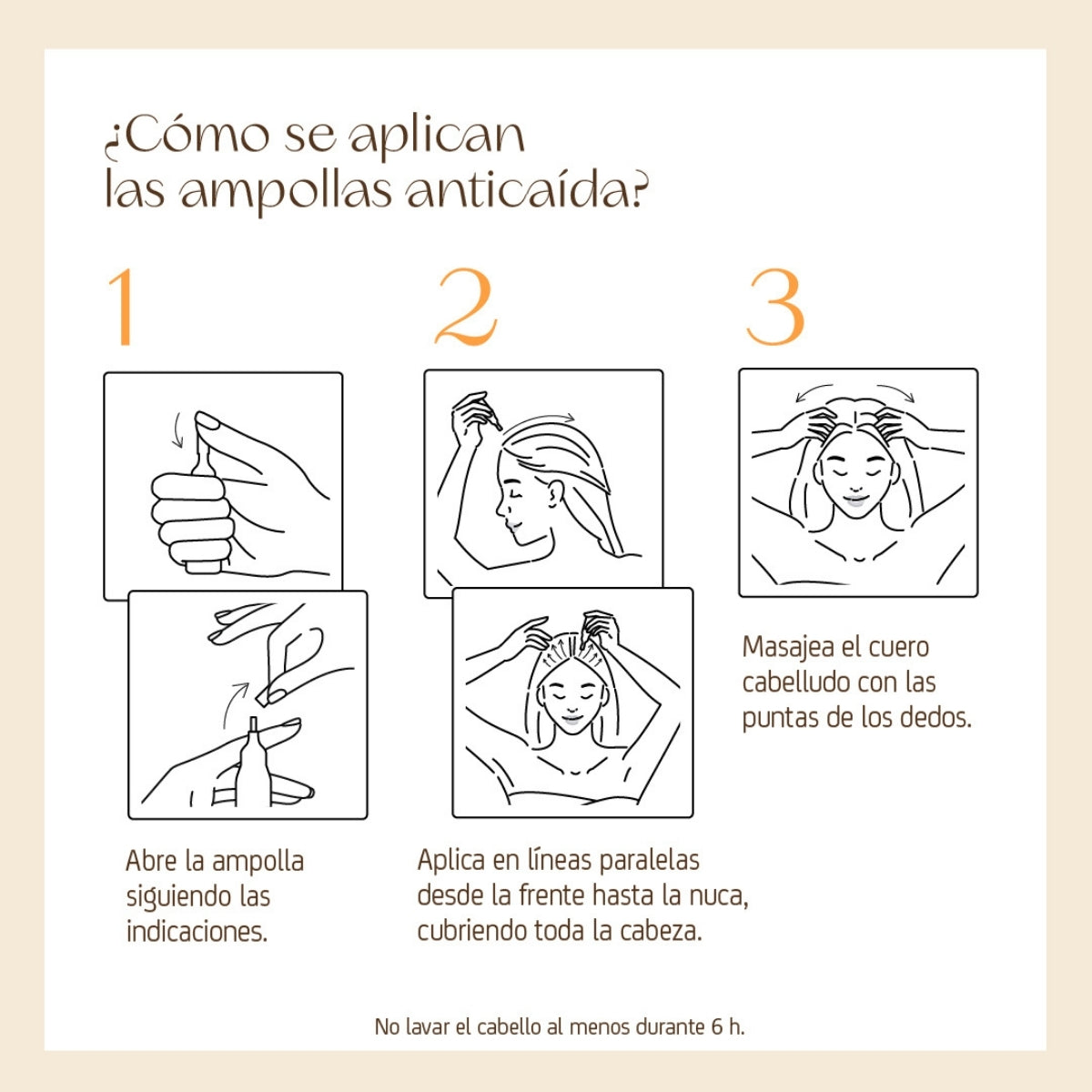 ¿Cómo se aplican las ampollas anticaída?

1

Abre la ampolla siguiendo las indicaciones.

2

Aplica en líneas paralelas desde la frente hasta la nuca, cubriendo toda la cabeza.

3

Masajea el cuero cabelludo con las puntas de los dedos.

No lavar el cabello al menos durante 6 h.